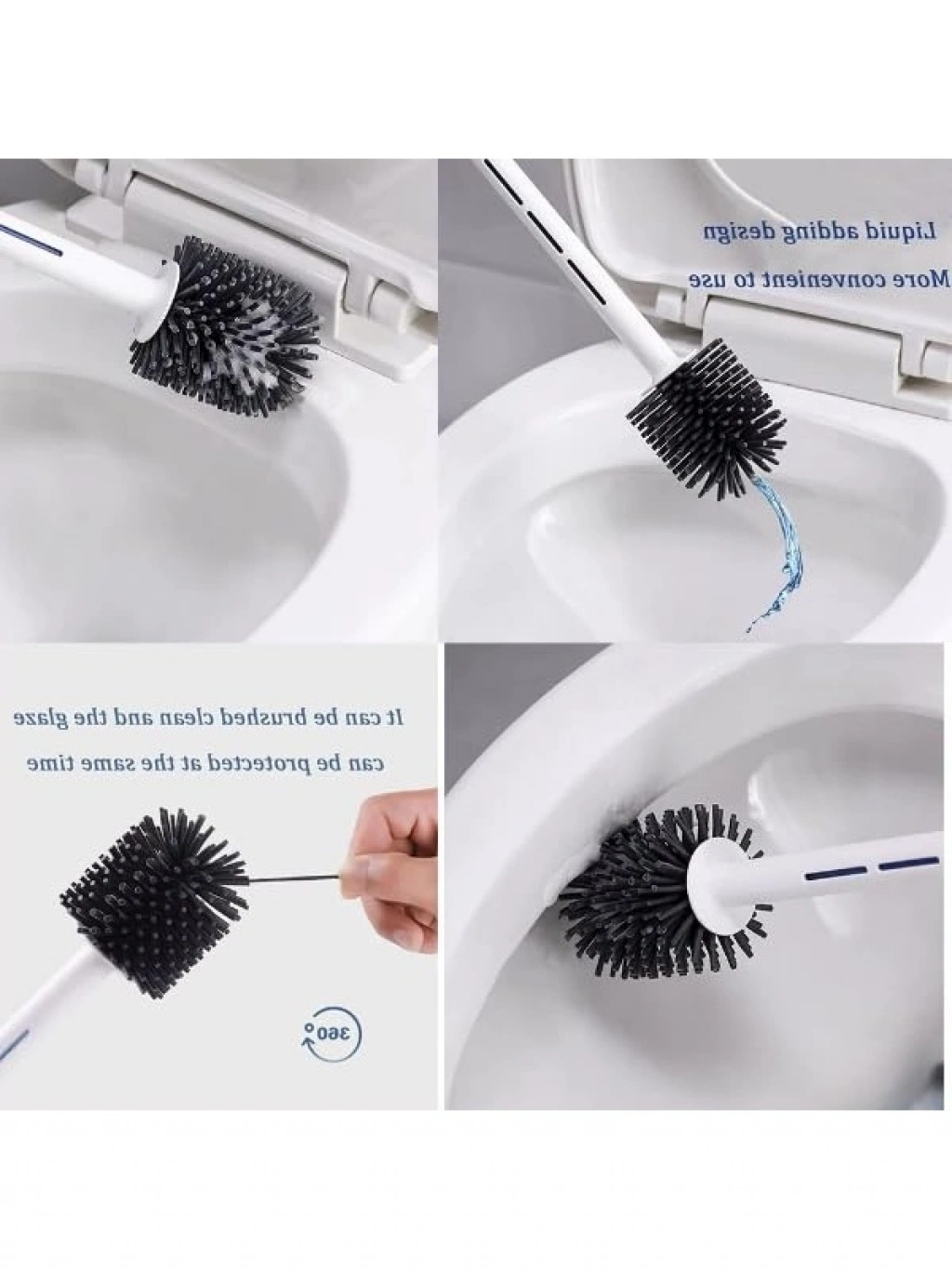 Liquid adding design
More convenient to use

It can be brushed clean and the glaze can be protected at the same time

360°