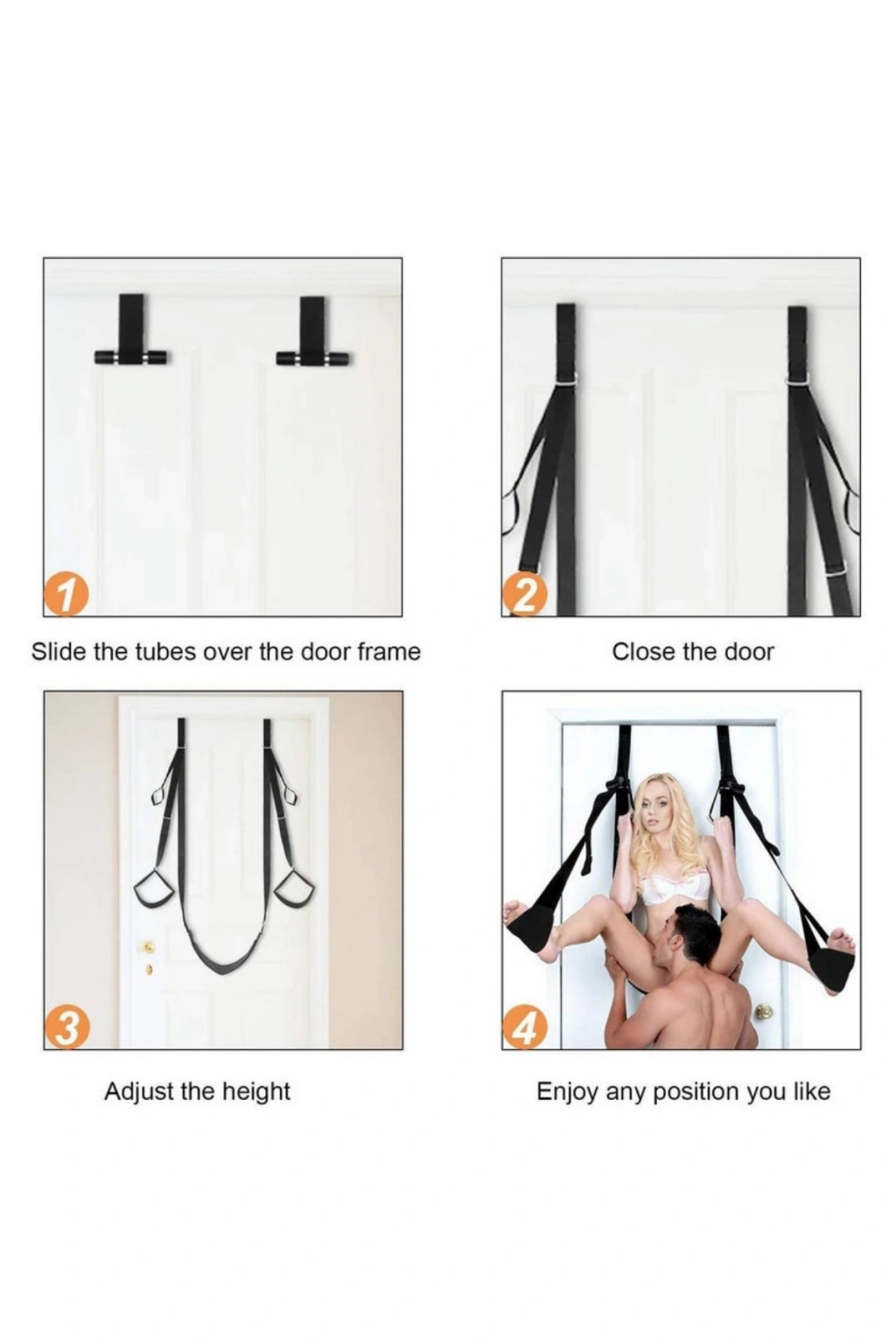 1

Slide the tubes over the door frame

2

Close the door

3

Adjust the height

4

Enjoy any position you like