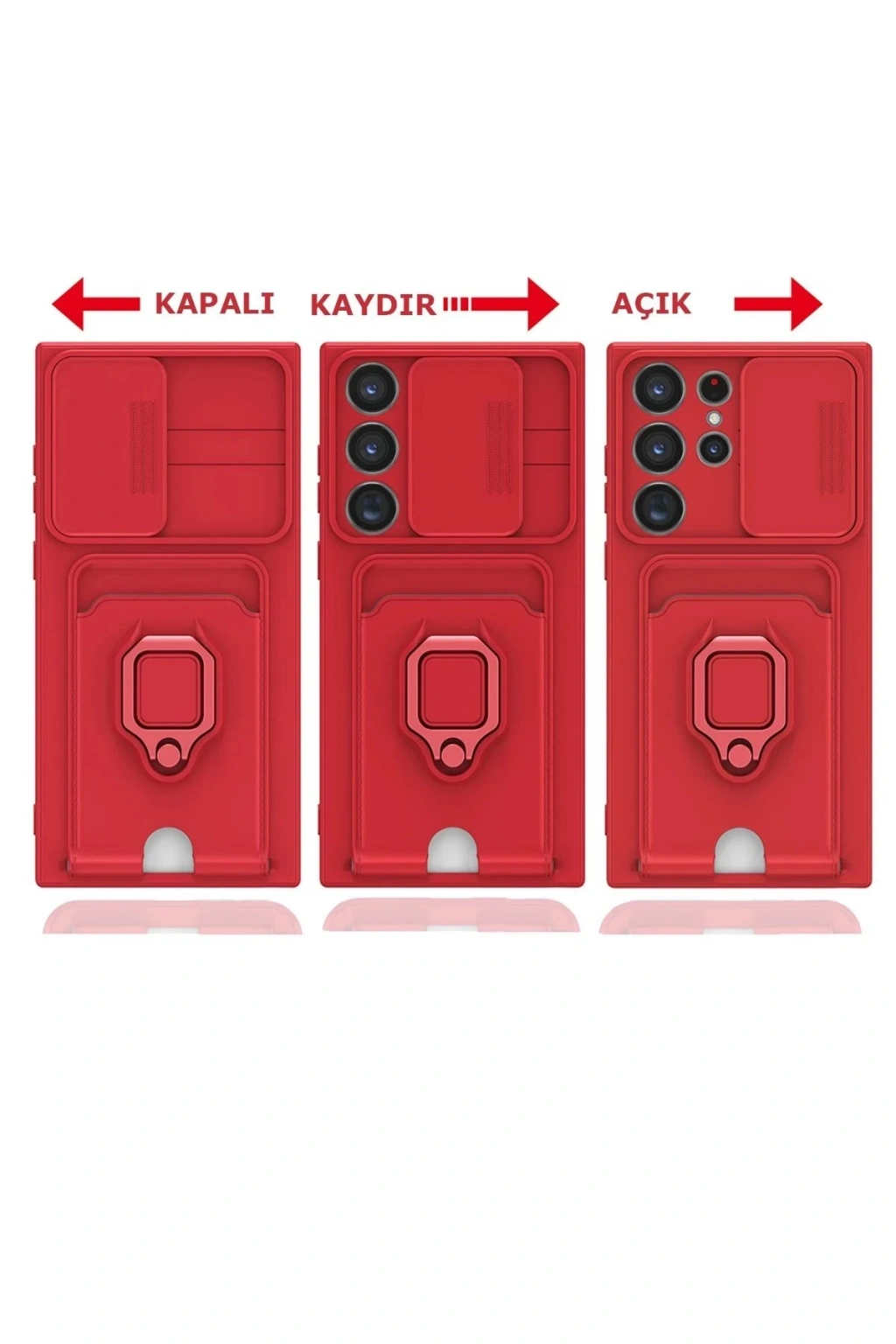 KAPALI KAYDIR AÇIK