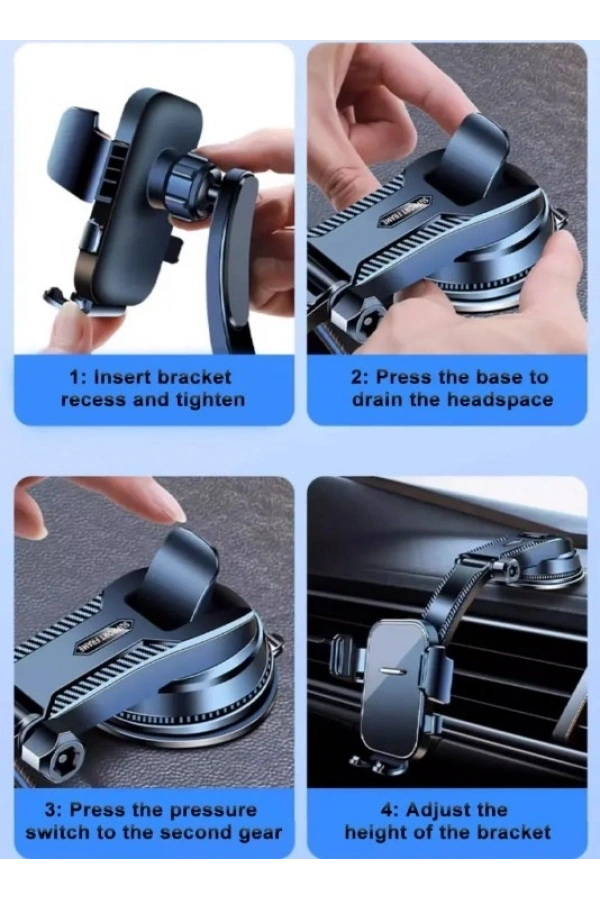 1: Insert bracket recess and tighten

2: Press the base to drain the headspace

3: Press the pressure switch to the second gear

4: Adjust the height of the bracket