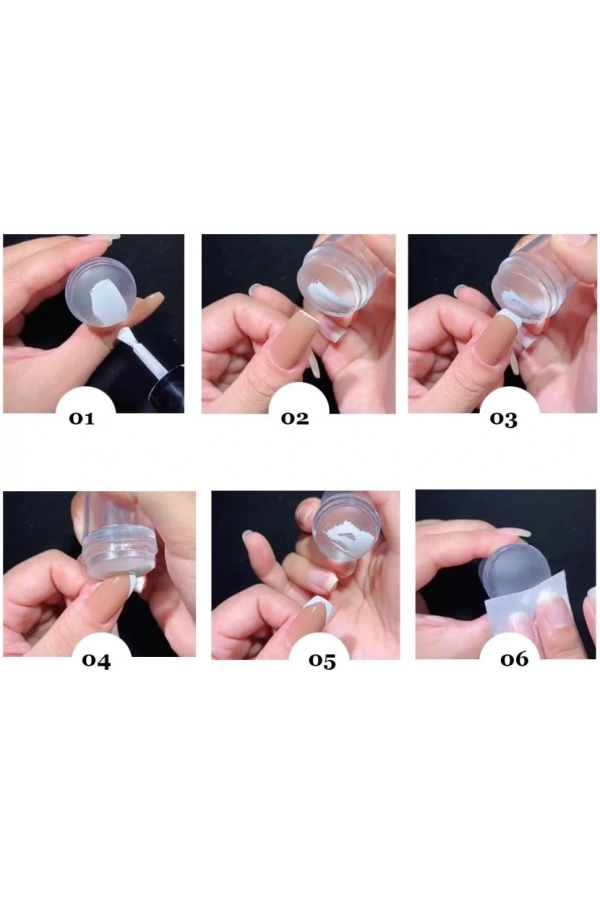 01

02

03

04

05

06