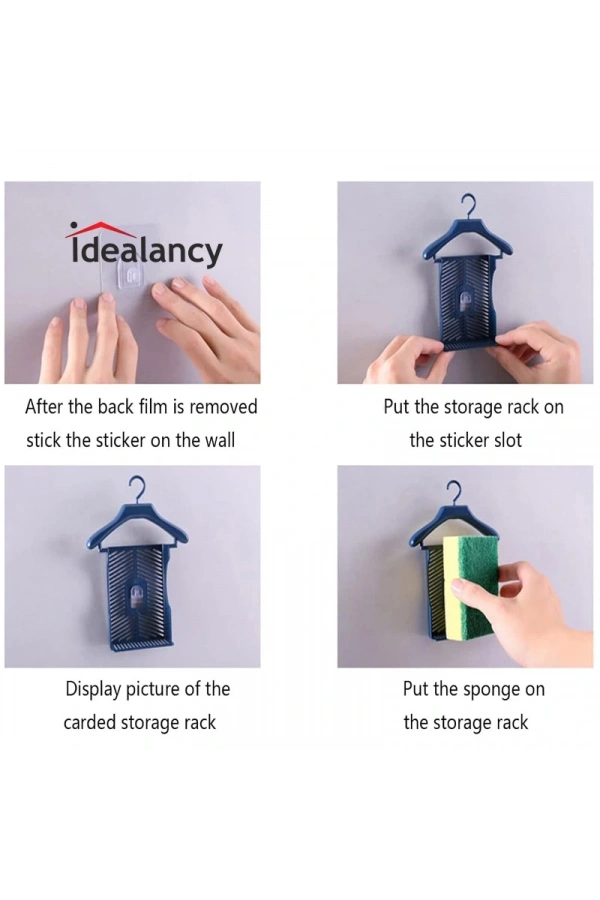 idealancy

After the back film is removed stick the sticker on the wall

Put the storage rack on the sticker slot

Display picture of the carded storage rack

Put the sponge on the storage rack