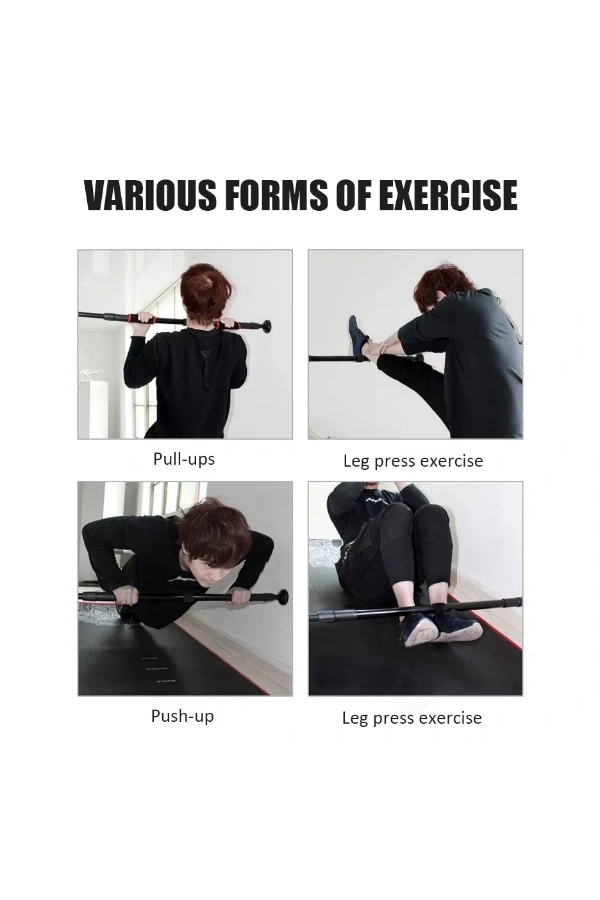 VARIOUS FORMS OF EXERCISE

Pull-ups

Leg press exercise

Push-up

Leg press exercise