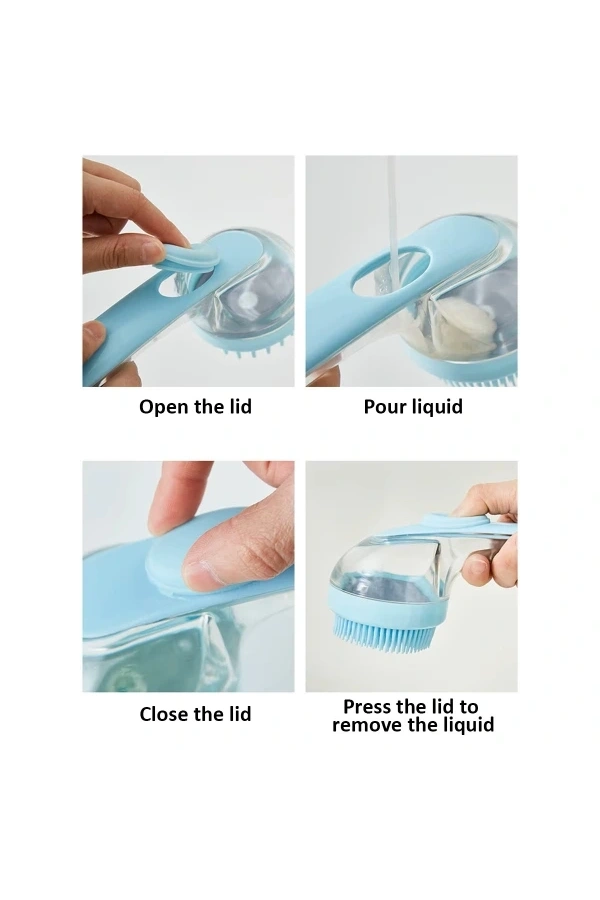 Open the lid

Pour liquid

Close the lid

Press the lid to remove the liquid