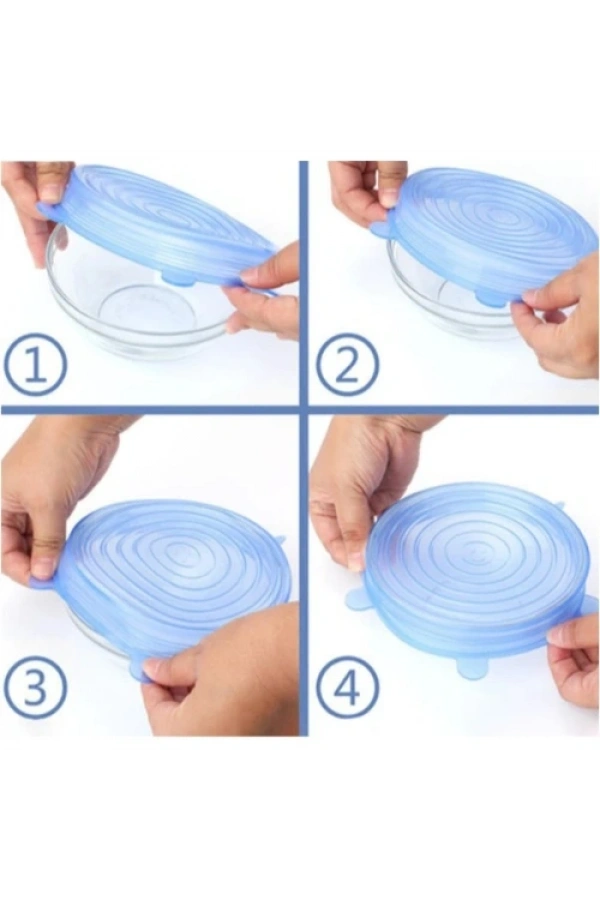 1

2

3

4