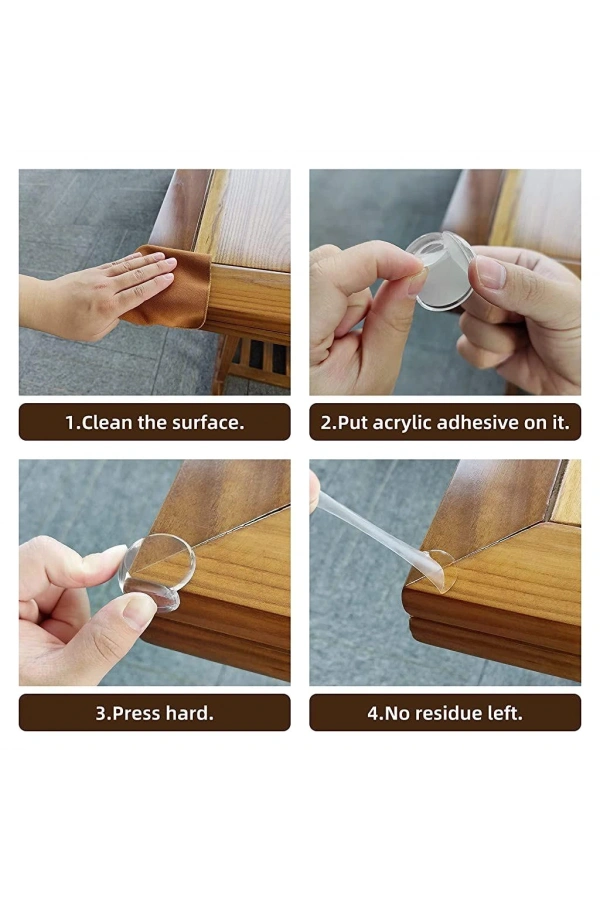 1.Clean the surface.

2.Put acrylic adhesive on it.

3.Press hard.

4.No residue left.