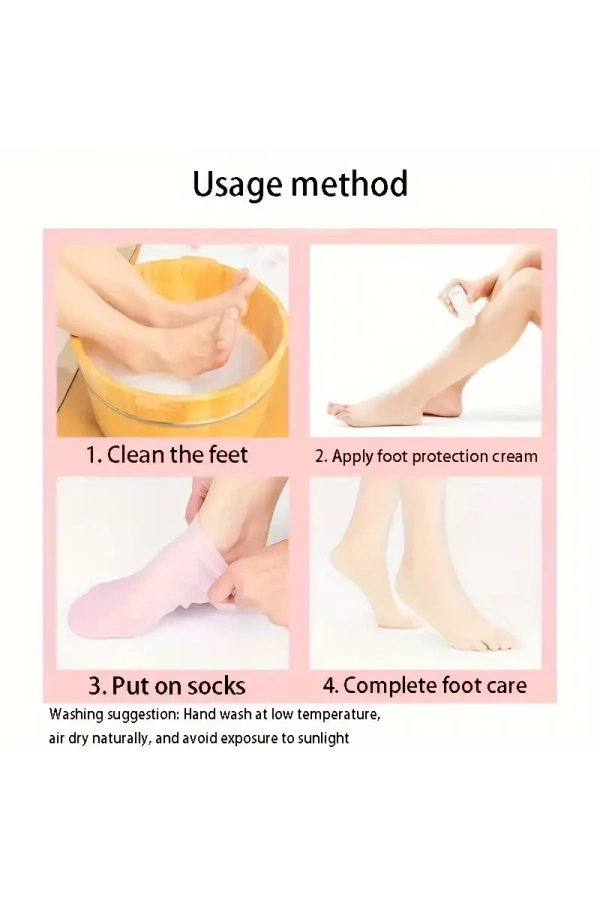 Usage method

1. Clean the feet

2. Apply foot protection cream

3. Put on socks

4. Complete foot care

Washing suggestion: Hand wash at low temperature, air dry naturally, and avoid exposure to sunlight