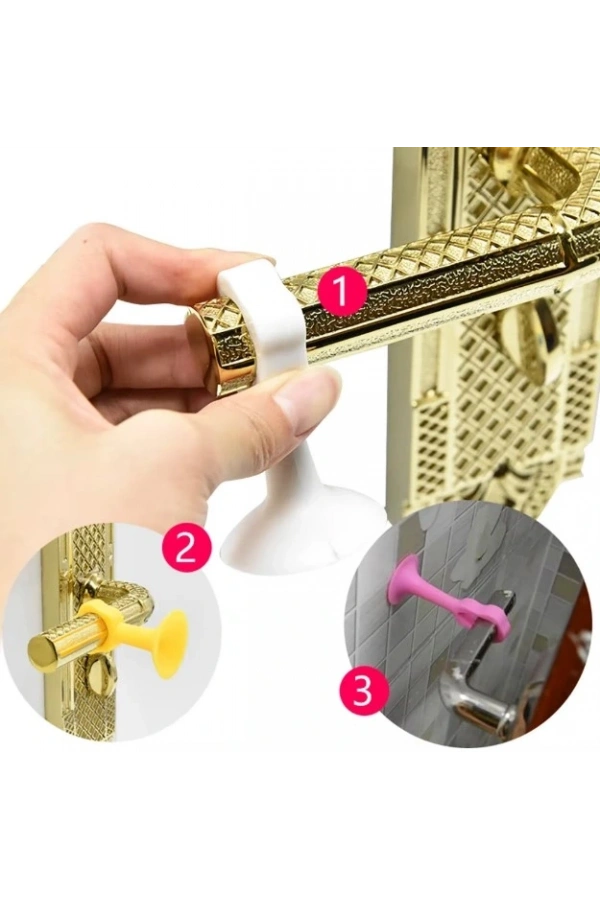 1
2
3