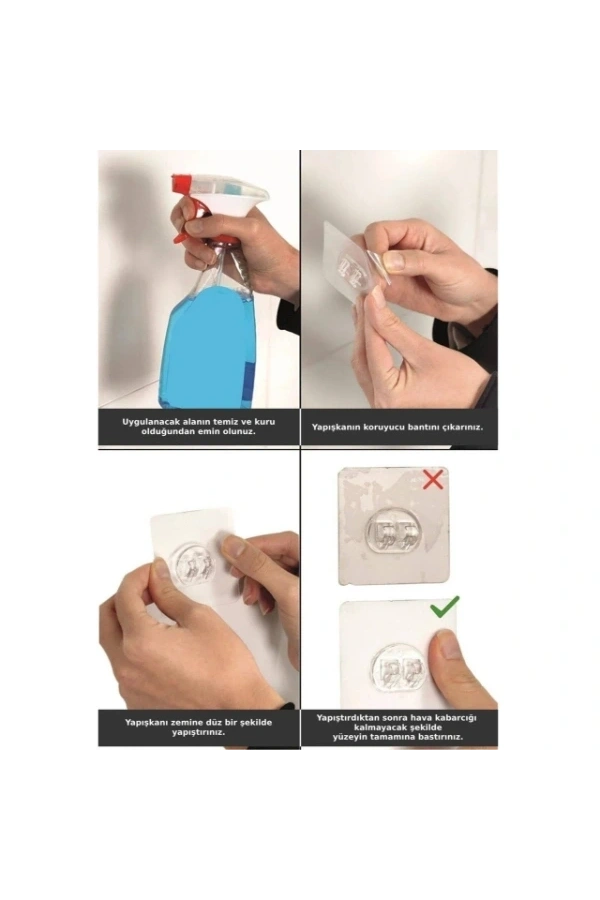 Uygulanacak alanın temiz ve kuru olduğundan emin olunuz.

Yapışkanın koruyucu bantını çıkarınız.

Yapışkanı zemine düz bir şekilde yapıştırınız.

Yapıştırdıktan sonra hava kabarcığı kalmayacak şekilde yüzeyin tamamına bastırınız.