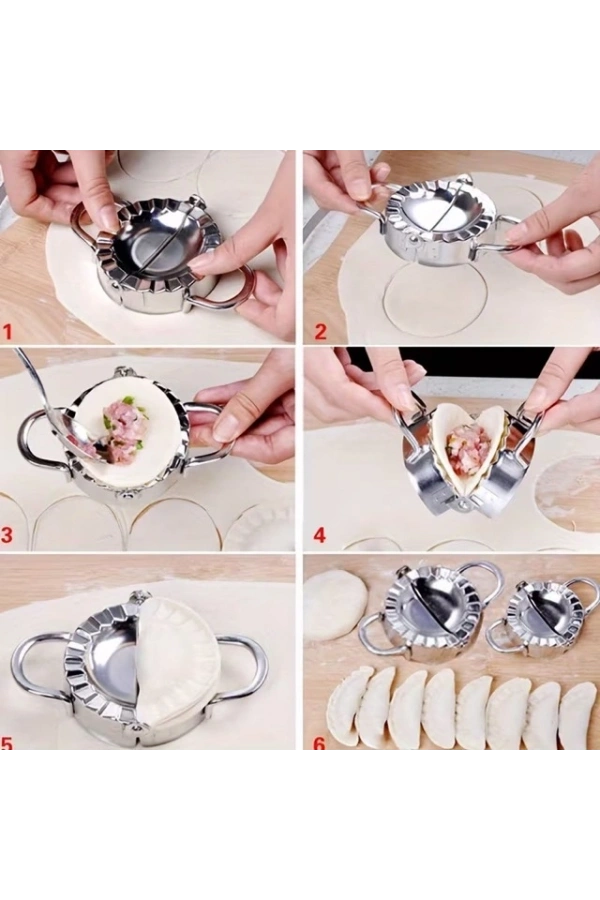 1
2
3
4
5
6