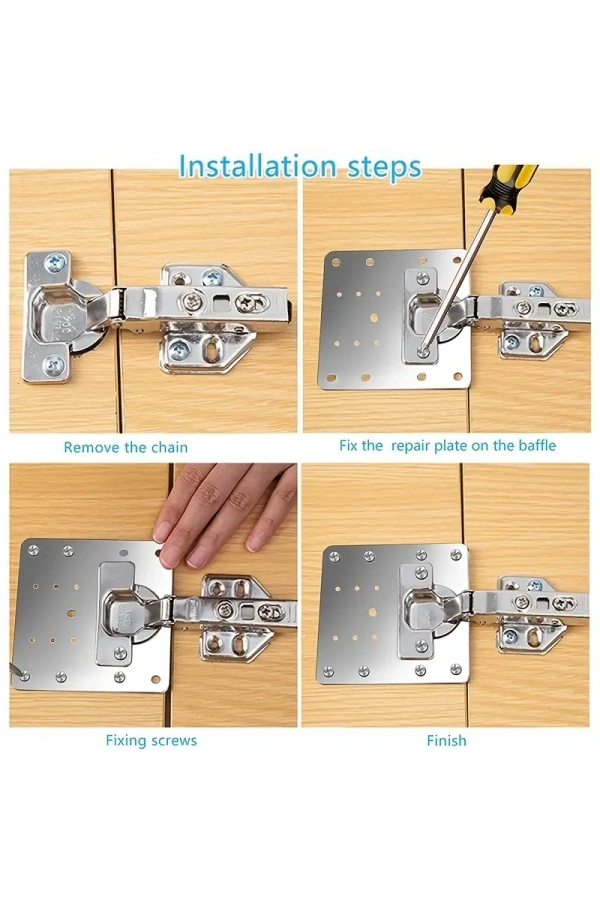 Installation steps

Remove the chain

Fix the repair plate on the baffle

Fixing screws

Finish