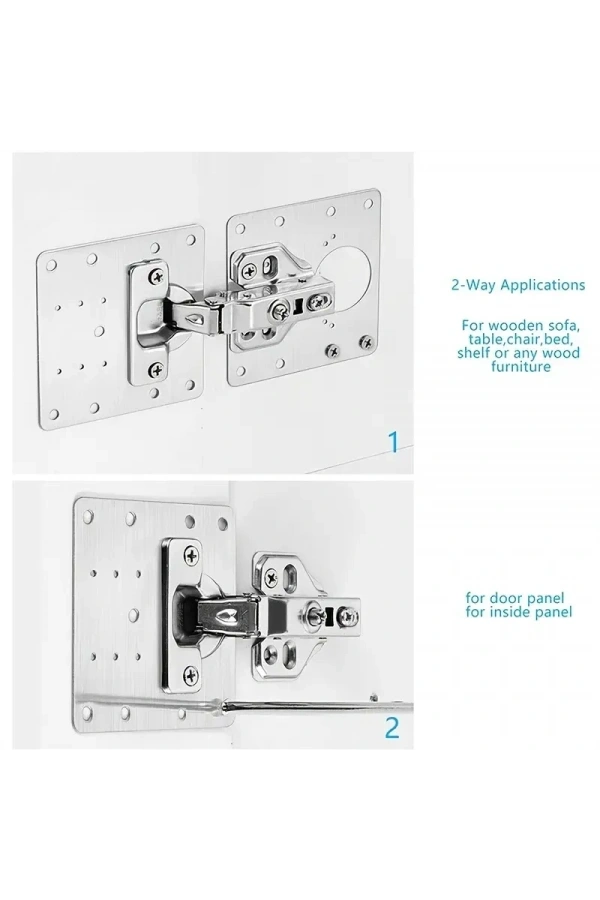 2-Way Applications

For wooden sofa, table,chair,bed, shelf or any wood furniture

1

for door panel
for inside panel

2