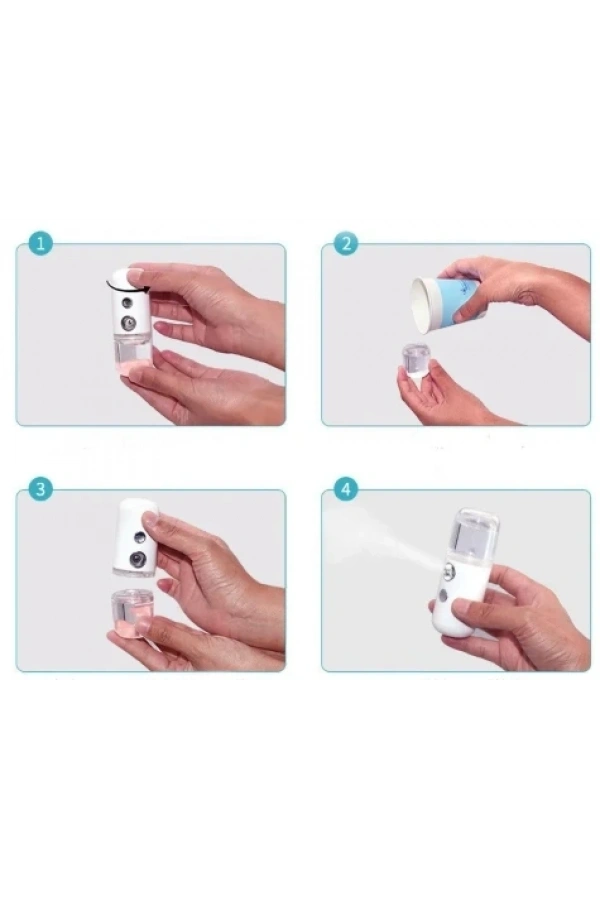 1

2

3

4