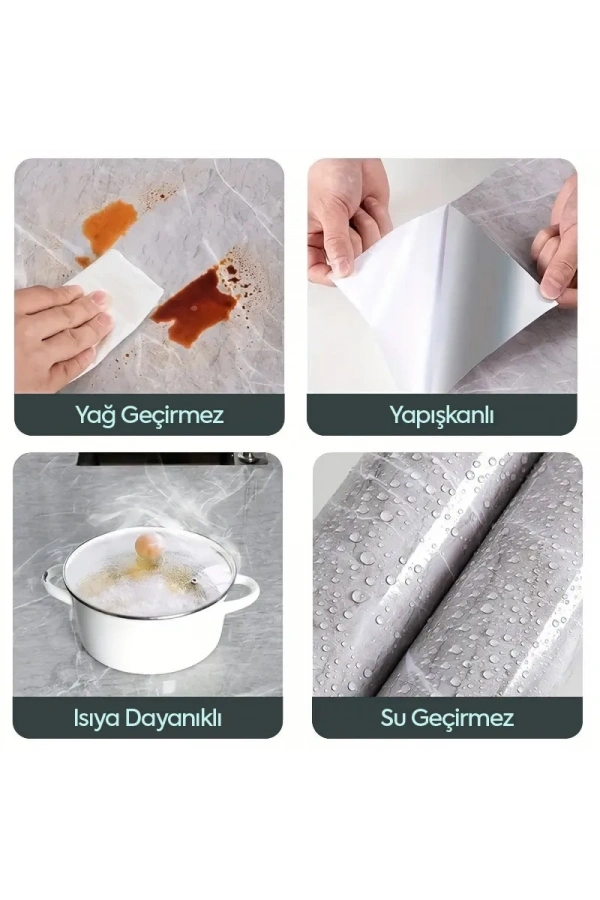 Yağ Geçirmez

Yapışkanlı

Isıya Dayanıklı

Su Geçirmez