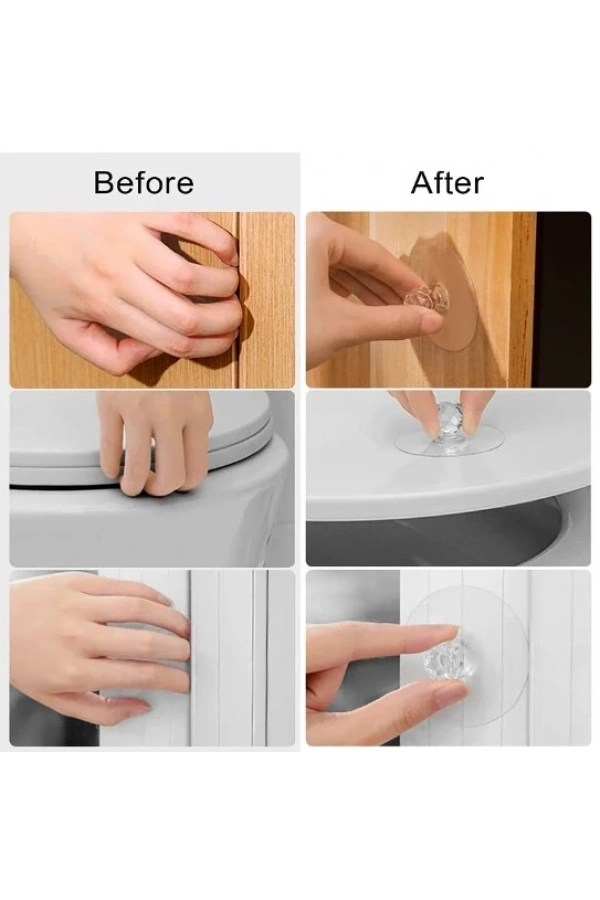 Before

After