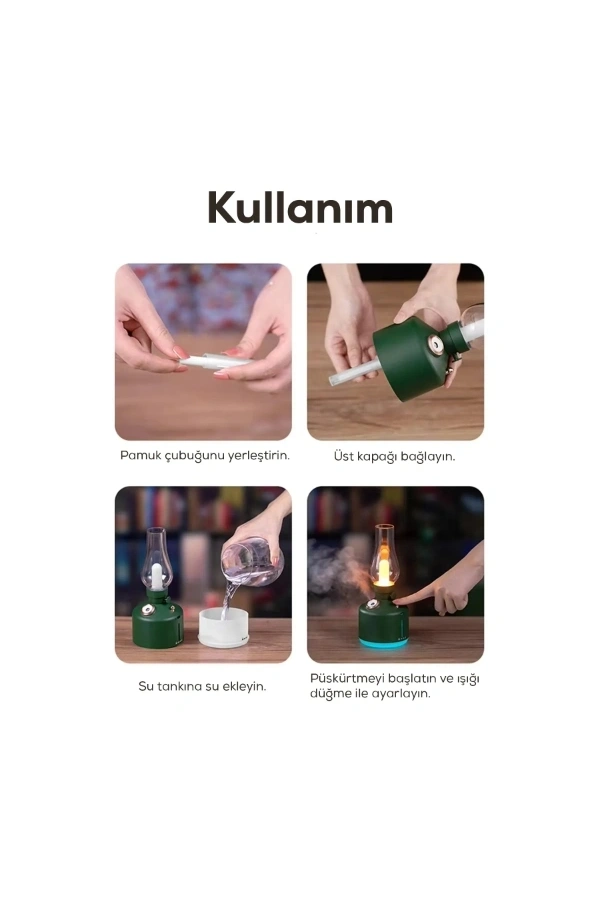 Kullanım

Pamuk çubuğunu yerleştirin.

Üst kapağı bağlayın.

Su tankına su ekleyin.

Püskürtmeyi başlatın ve ışığı düğme ile ayarlayın.