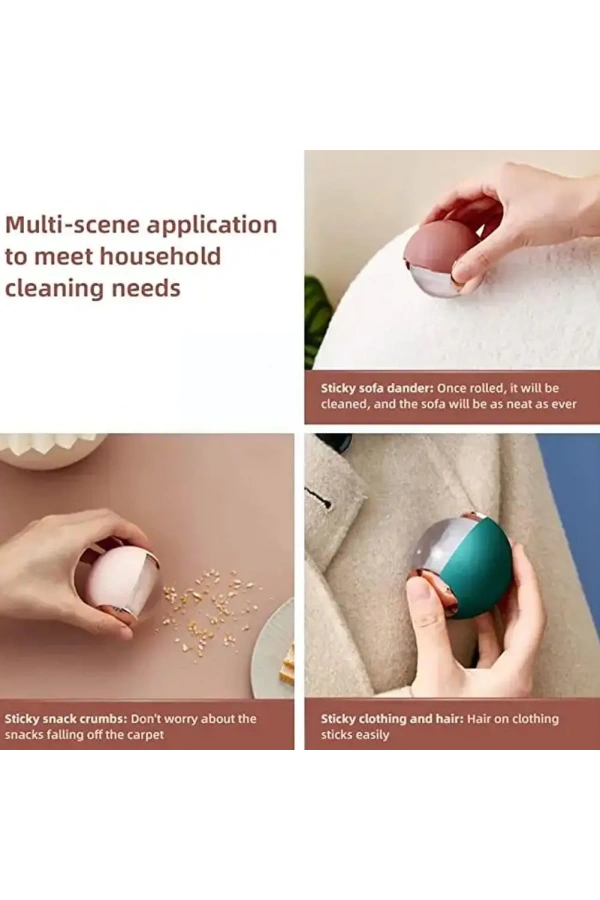 Multi-scene application to meet household cleaning needs

Sticky sofa dander: Once rolled, it will be cleaned, and the sofa will be as neat as ever

Sticky snack crumbs: Don't worry about the snacks falling off the carpet

Sticky clothing and hair: Hair on clothing sticks easily