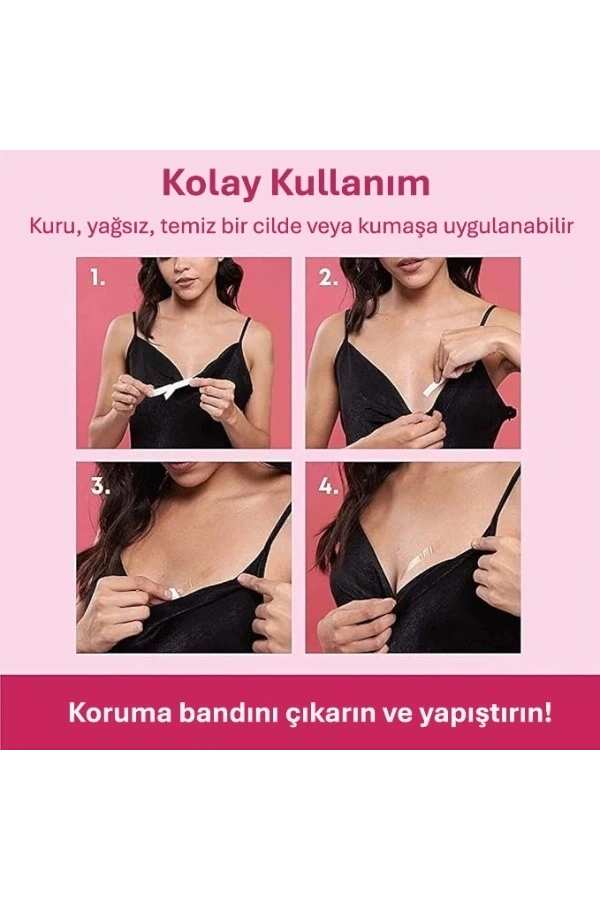 Kolay Kullanım

Kuru, yağsız, temiz bir cilde veya kumaşa uygulanabilir

1.

2.

3.

4.

Koruma bandını çıkarın ve yapıştırın!