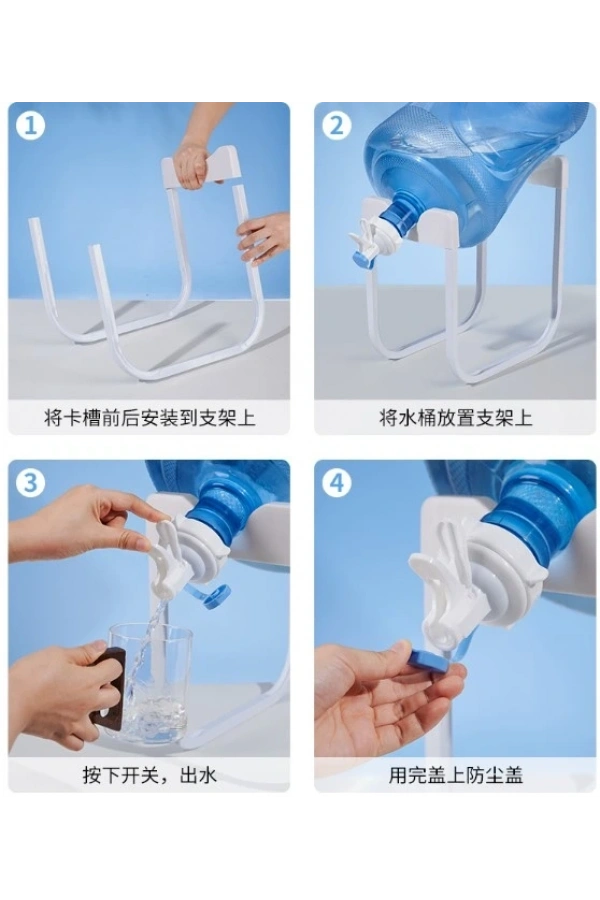 1
将卡槽前后安装到支架上

2
将水桶放置支架上

3
按下开关，出水

4
用完盖上防尘盖