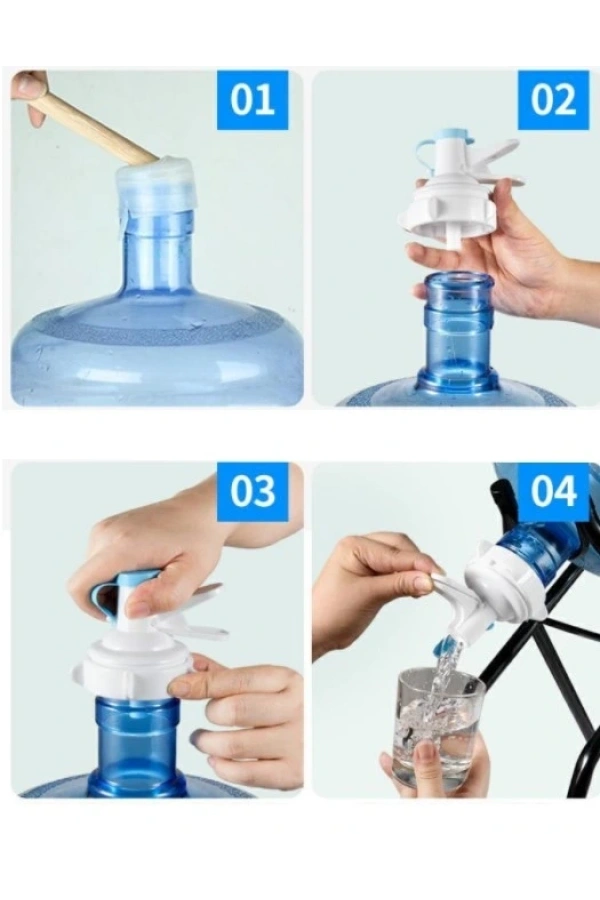 01

02

03

04