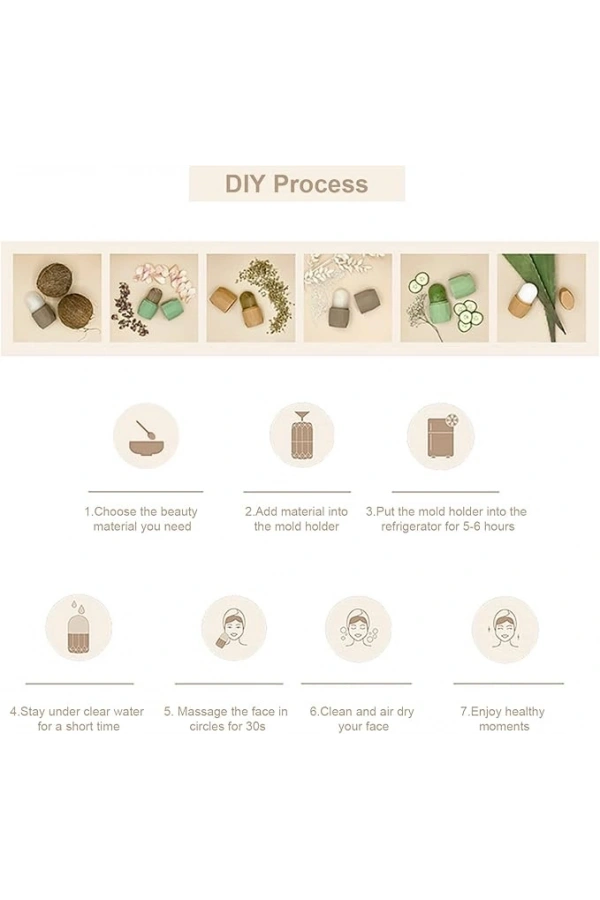 DIY Process

1.Choose the beauty material you need

2.Add material into the mold holder

3.Put the mold holder into the refrigerator for 5-6 hours

4.Stay under clear water for a short time

5. Massage the face in circles for 30s

6.Clean and air dry your face

7.Enjoy healthy moments