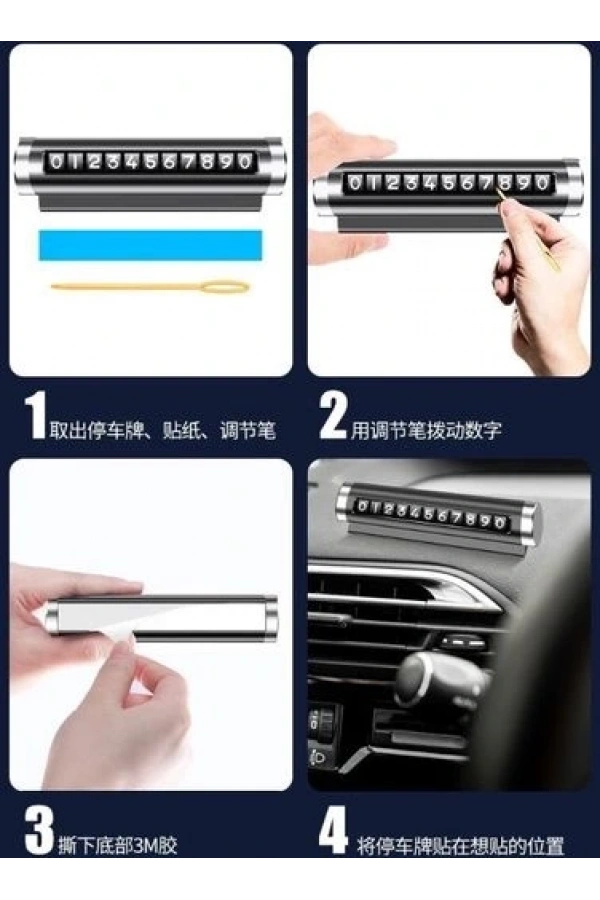 01234567890

01234567890

1 取出停车牌、贴纸、调节笔

2 用调节笔拨动数字

01234567890

3 撕下底部3M胶

4 将停车牌贴在想贴的位置