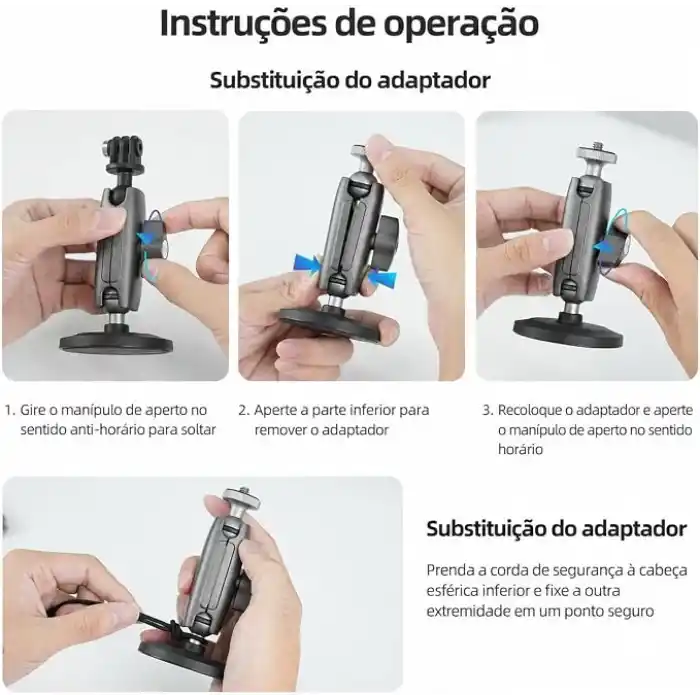 Instruções de operação

Substituição do adaptador

1. Gire o manípulo de aperto no sentido anti-horário para soltar

2. Aperte a parte inferior para remover o adaptador

3. Recoloque o adaptador e aperte o manípulo de aperto no sentido horário

Substituição do adaptador

Prenda a corda de segurança à cabeça esférica inferior e fixe a outra extremidade em um ponto seguro