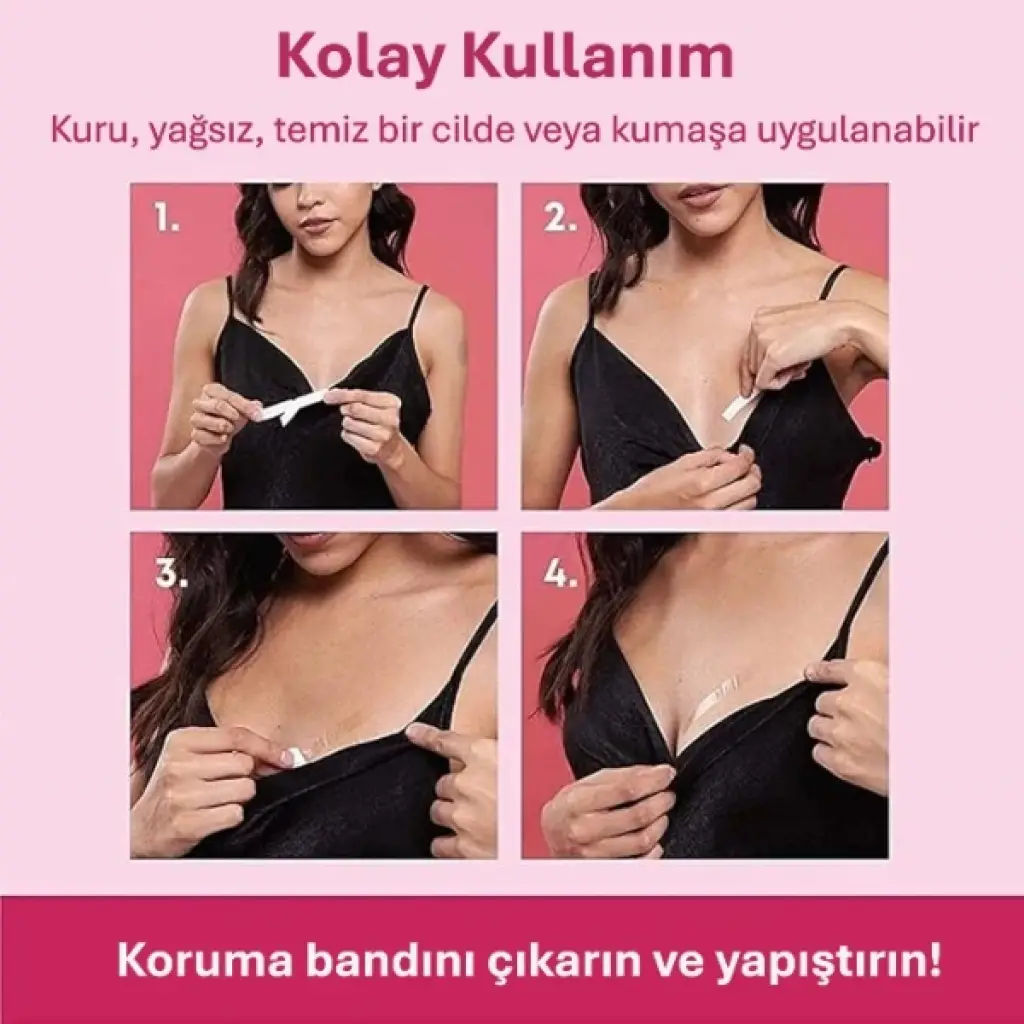 Kolay Kullanım

Kuru, yağsız, temiz bir cilde veya kumaşa uygulanabilir

1.

2.

3.

4.

Koruma bandını çıkarın ve yapıştırın!