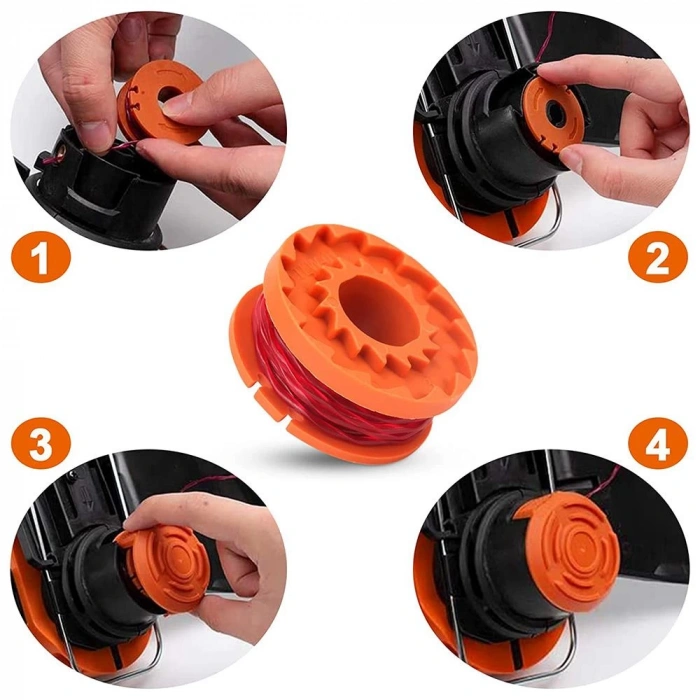 1

2

3

4