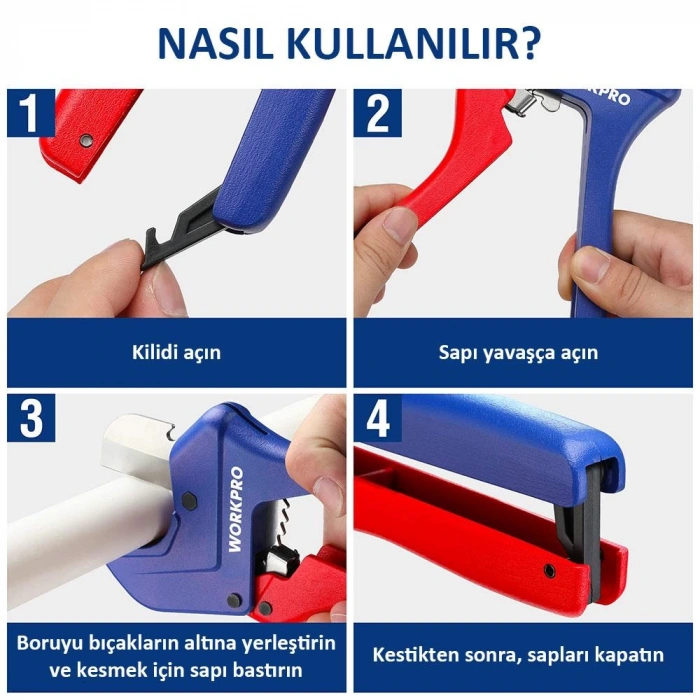 NASIL KULLANILIR?

1

Kilidi açın

2

WORKPRO

Sapı yavaşça açın

3

WORKPRO

Boruyu bıçakların altına yerleştirin ve kesmek için sapı bastırın

4

Kestikten sonra, sapları kapatın