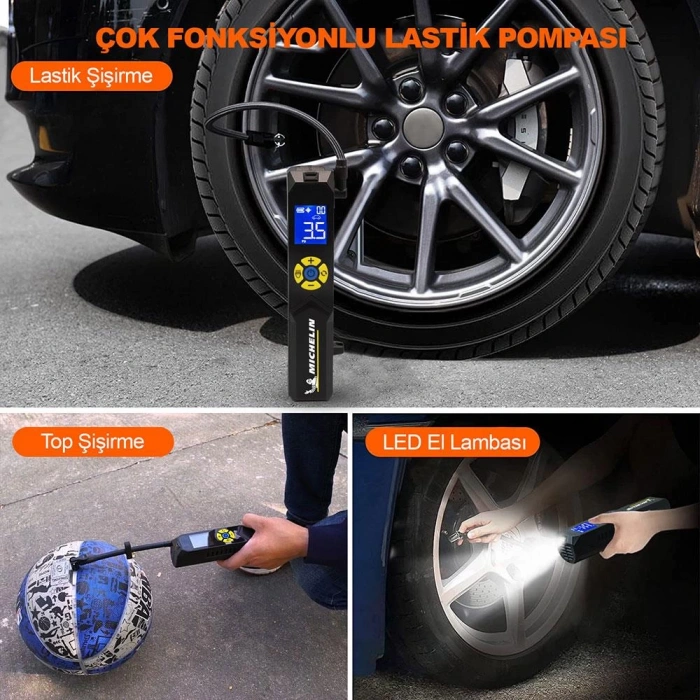 ÇOK FONKSİYONLU LASTİK POMPASI

Lastik Şişirme

35

MICHELIN

Top Şişirme

LED El Lambası