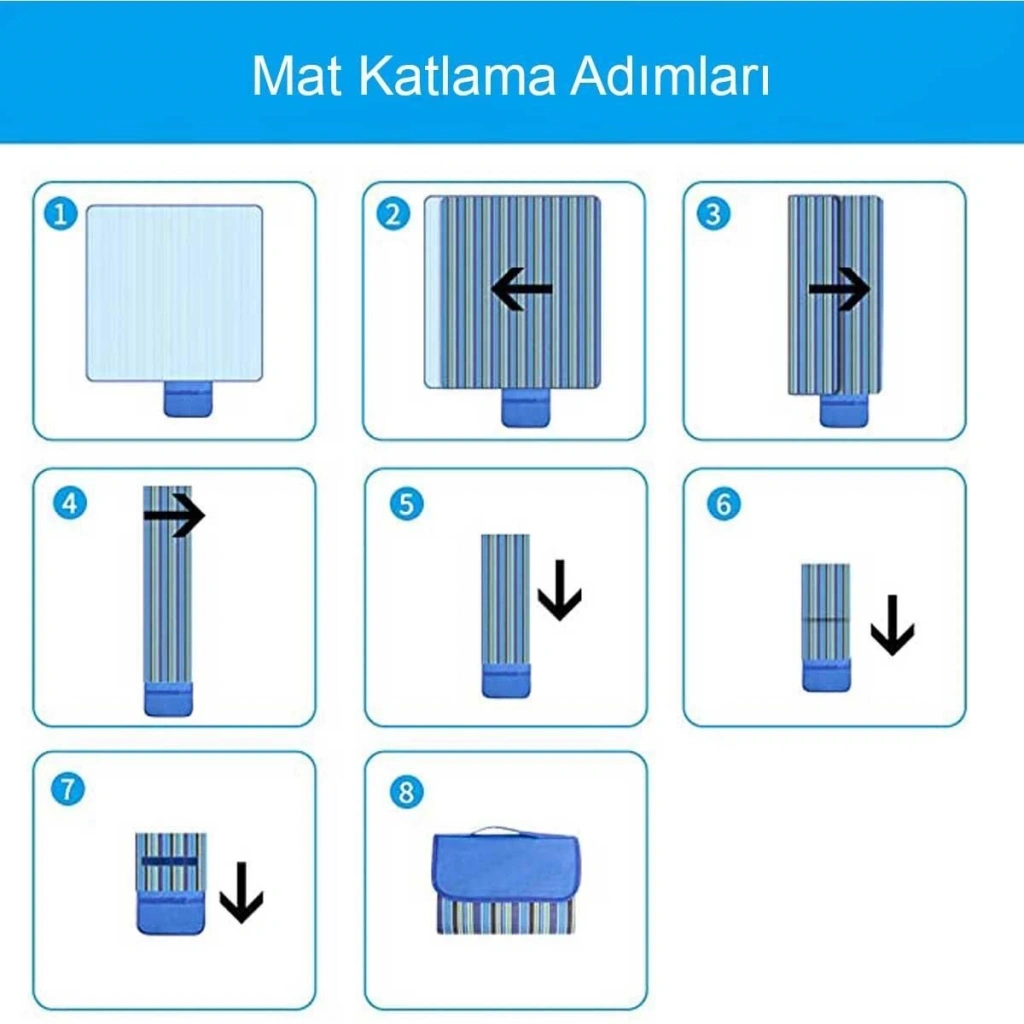 Mat Katlama Adımları

1

2

3

4

5

6

7

8