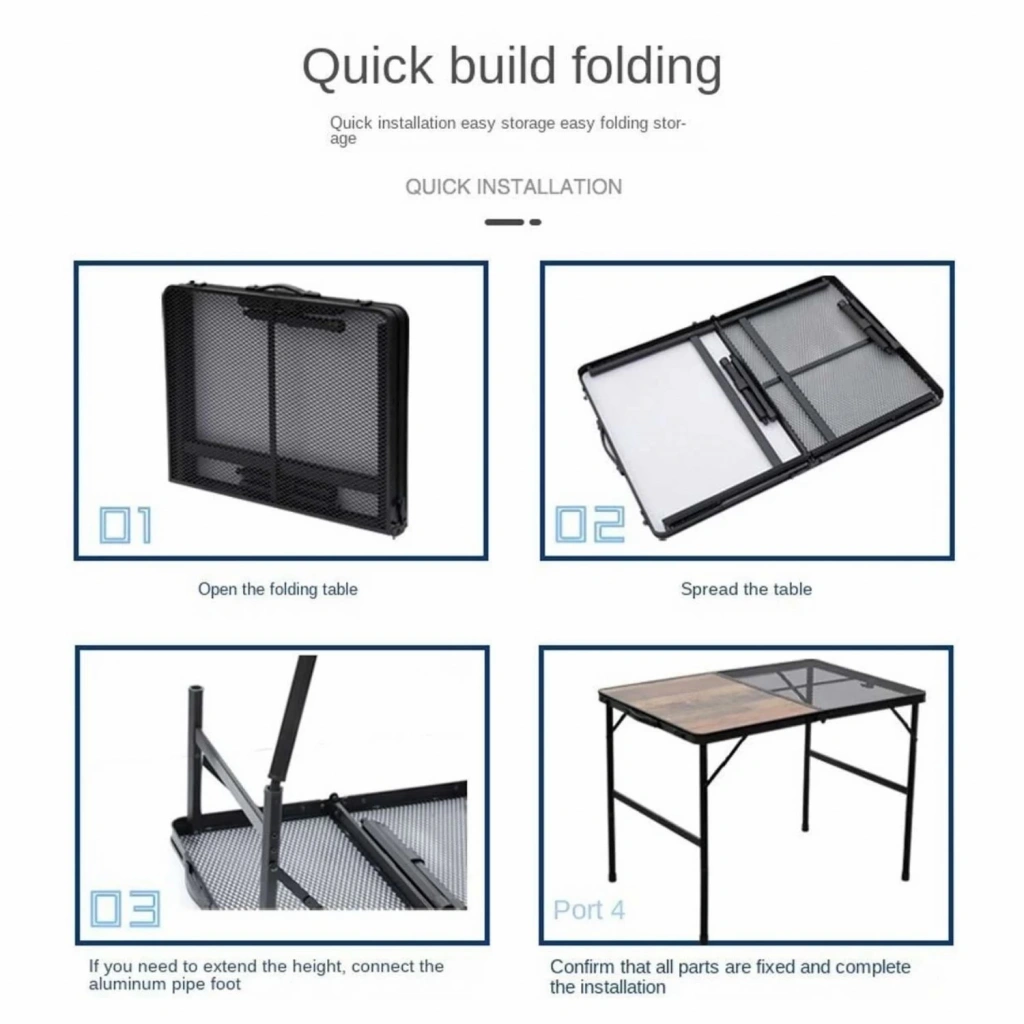 Quick build folding

Quick installation easy storage easy folding storage

QUICK INSTALLATION

01

Open the folding table

02

Spread the table

03

If you need to extend the height, connect the aluminum pipe foot

Port 4

Confirm that all parts are fixed and complete the installation