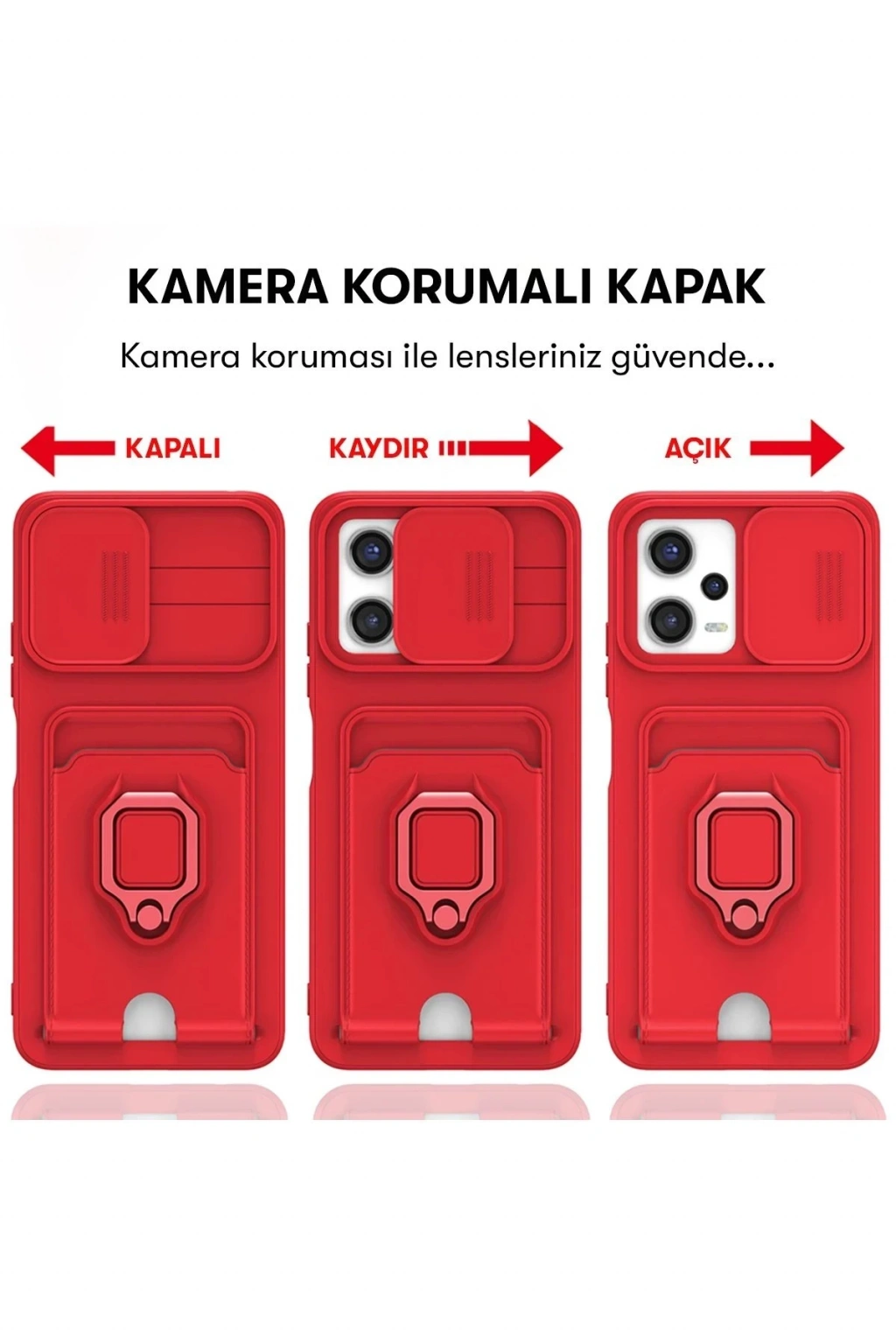 KAMERA KORUMALI KAPAK

Kamera koruması ile lensleriniz güvende...

KAPALI

KAYDIR

AÇIK