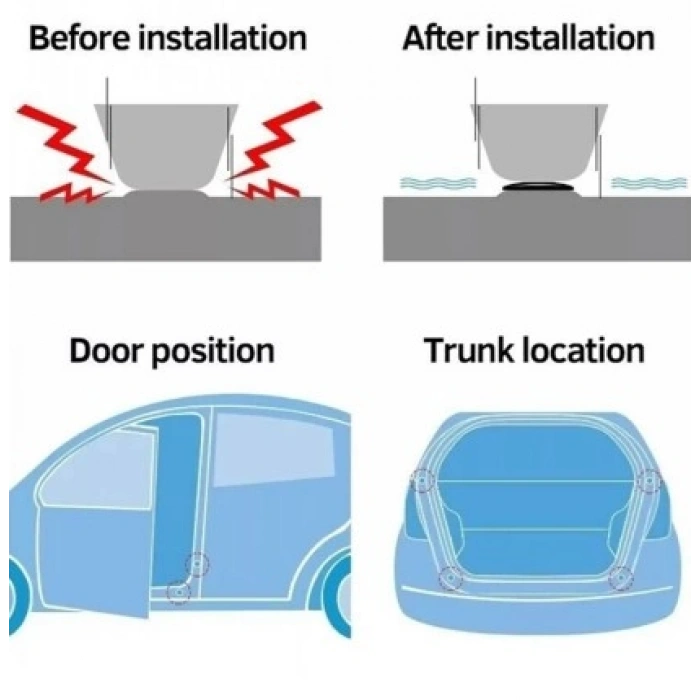 Before installation

After installation

Door position

Trunk location