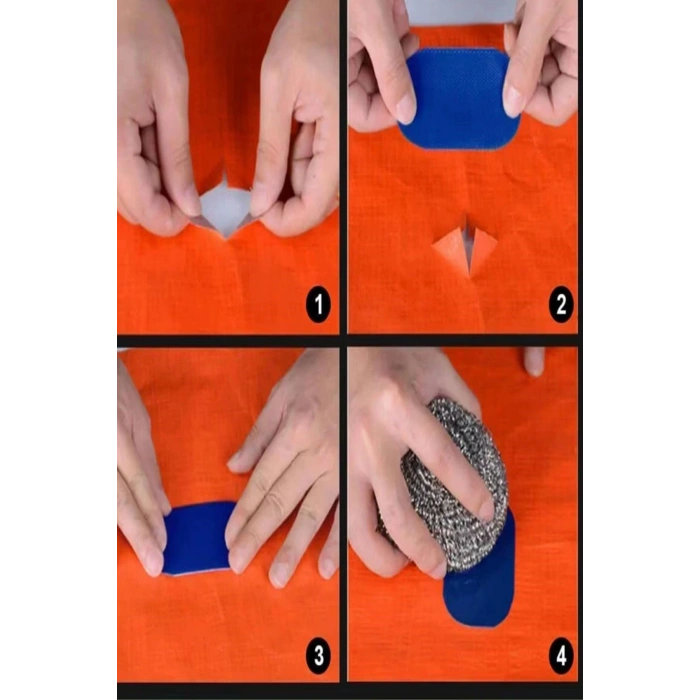 1

2

3

4