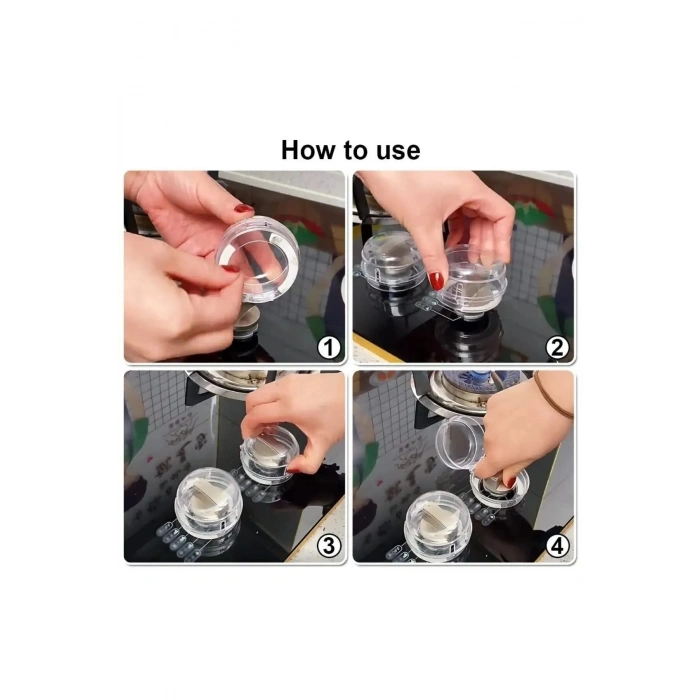 How to use

1

2

3

4