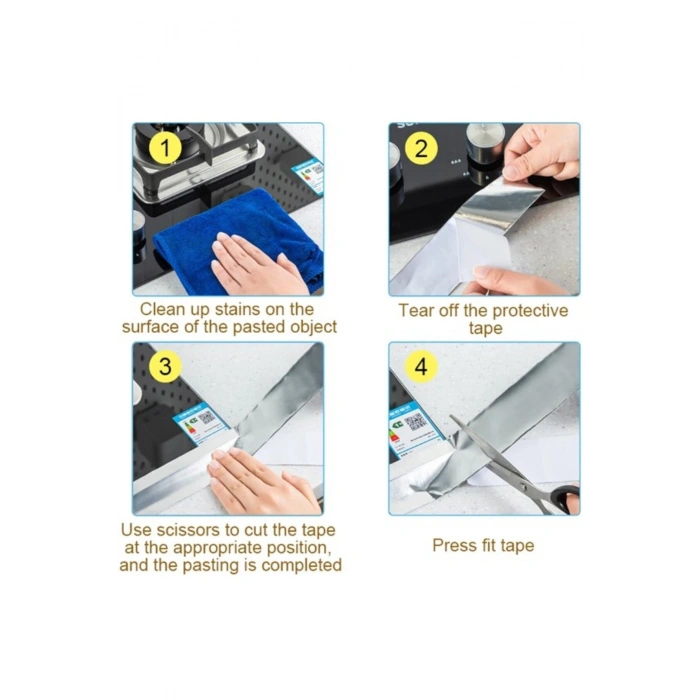 1

Clean up stains on the surface of the pasted object

2

Tear off the protective tape

3

Use scissors to cut the tape at the appropriate position, and the pasting is completed

4

Press fit tape