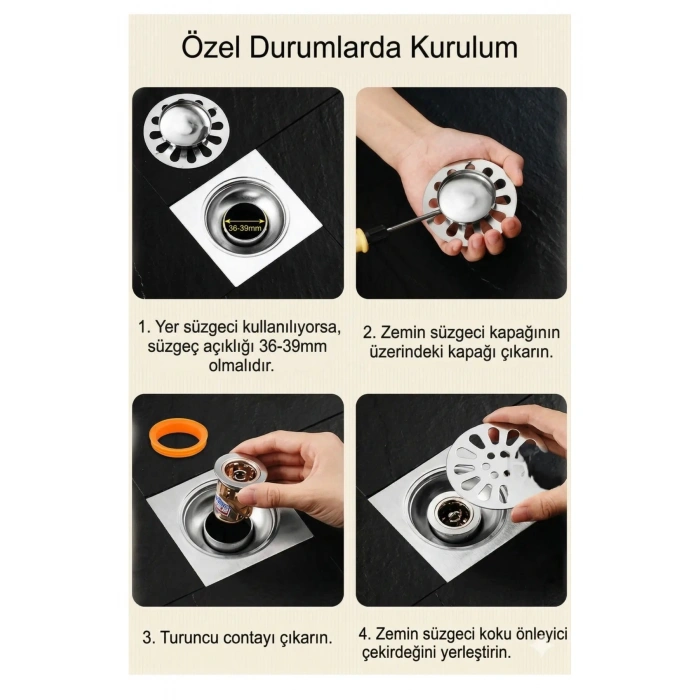 Özel Durumlarda Kurulum

36-39mm

1. Yer süzgeci kullanılıyorsa, süzgeç açıklığı 36-39mm olmalıdır.

2. Zemin süzgeci kapağının üzerindeki kapağı çıkarın.

3. Turuncu contayı çıkarın.

4. Zemin süzgeci koku önleyici çekirdeğini yerleştirin.