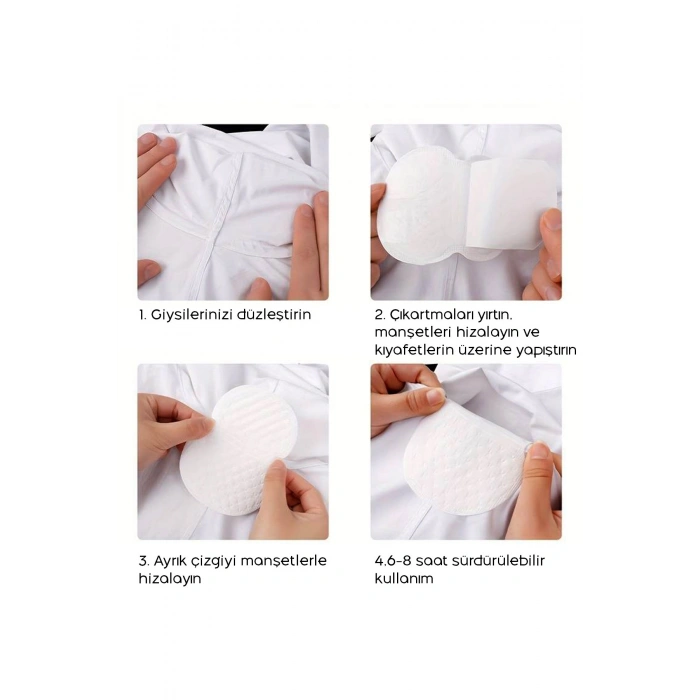 1. Giysilerinizi düzleştirin

2. Çıkartmaları yırtın, manşetleri hizalayın ve kıyafetlerin üzerine yapıştırın

3. Ayrık çizgiyi manşetlerle hizalayın

4.6-8 saat sürdürülebilir kullanım