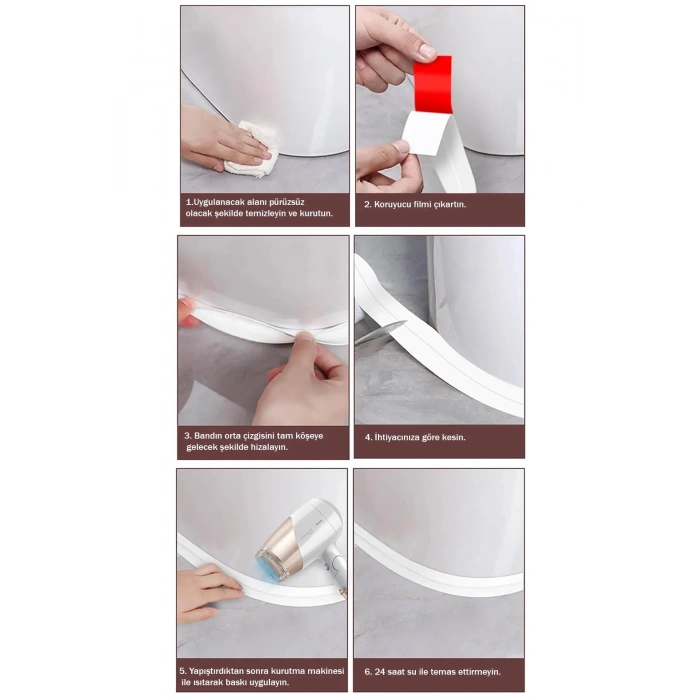 1.Uygulanacak alanı pürüzsüz olacak şekilde temizleyin ve kurutun.

2. Koruyucu filmi çıkartın.

3. Bandın orta çizgisini tam köşeye gelecek şekilde hizalayın.

4. İhtiyacınıza göre kesin.

5. Yapıştırdıktan sonra kurutma makinesi ile ısıtarak baskı uygulayın.

6. 24 saat su ile temas ettirmeyin.