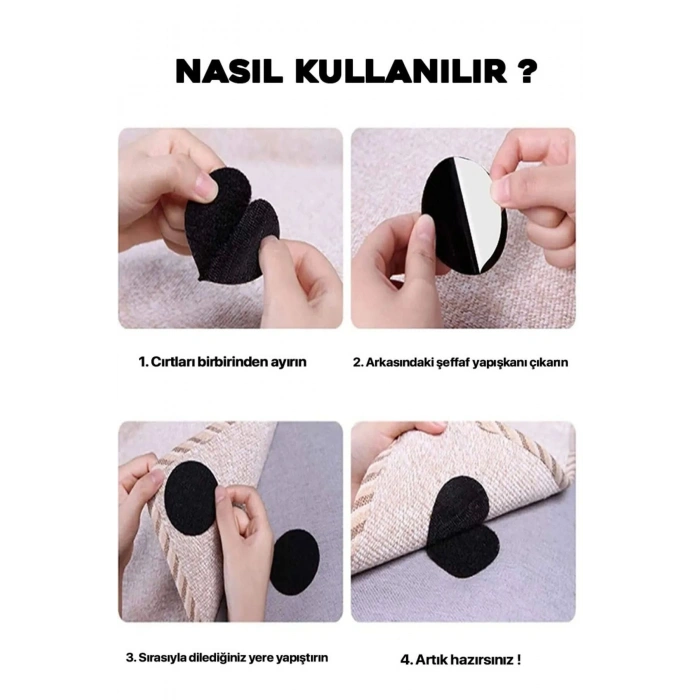 NASIL KULLANILIR ?

1. Cırtları birbirinden ayırın

2. Arkasındaki şeffaf yapışkanı çıkarın

3. Sırasıyla dilediğiniz yere yapıştırın

4. Artık hazırsınız !