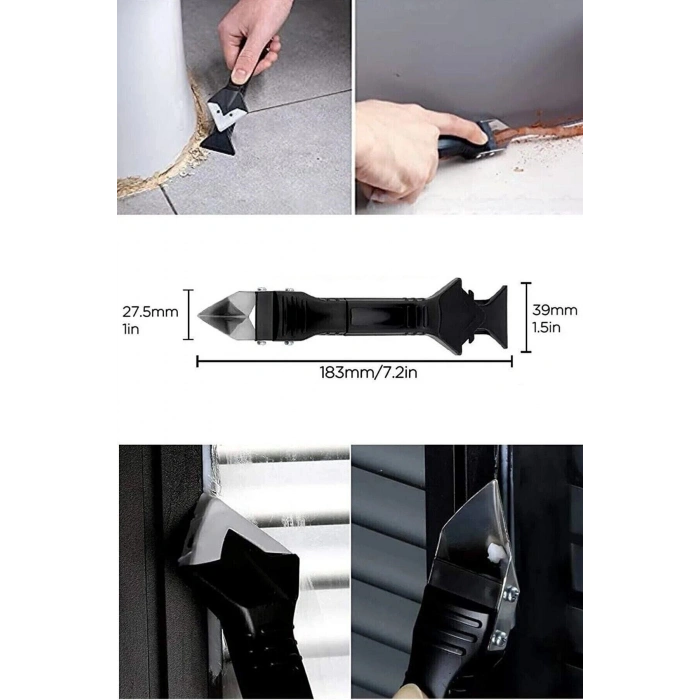 27.5mm
1in

39mm
1.5in

183mm/7.2in