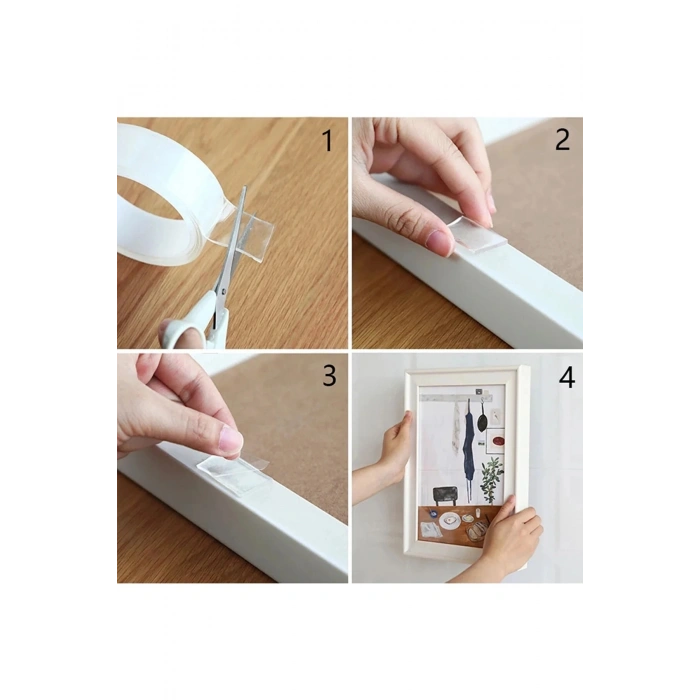 1

2

3

4