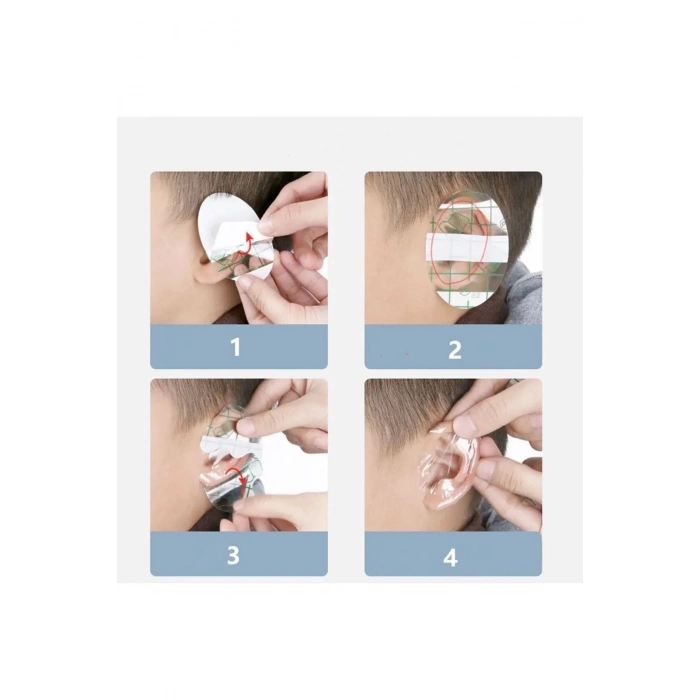 1

2

3

4