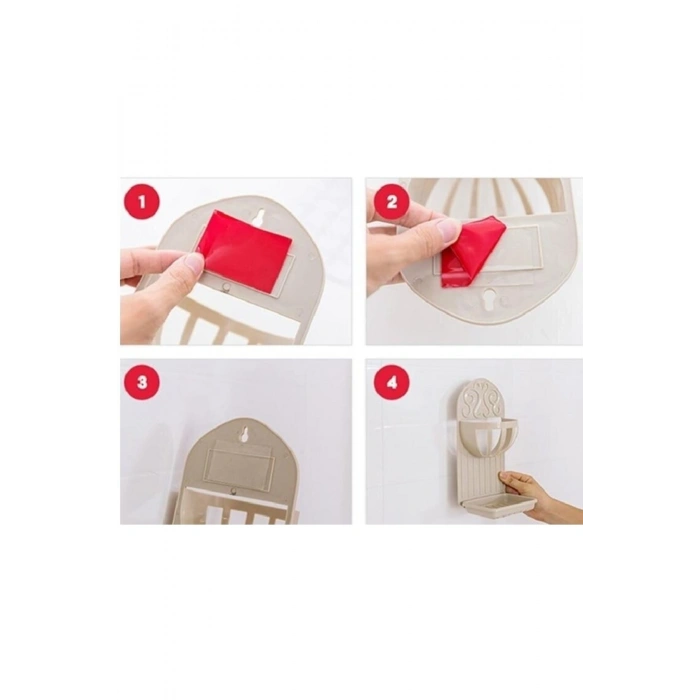 1

2

3

4