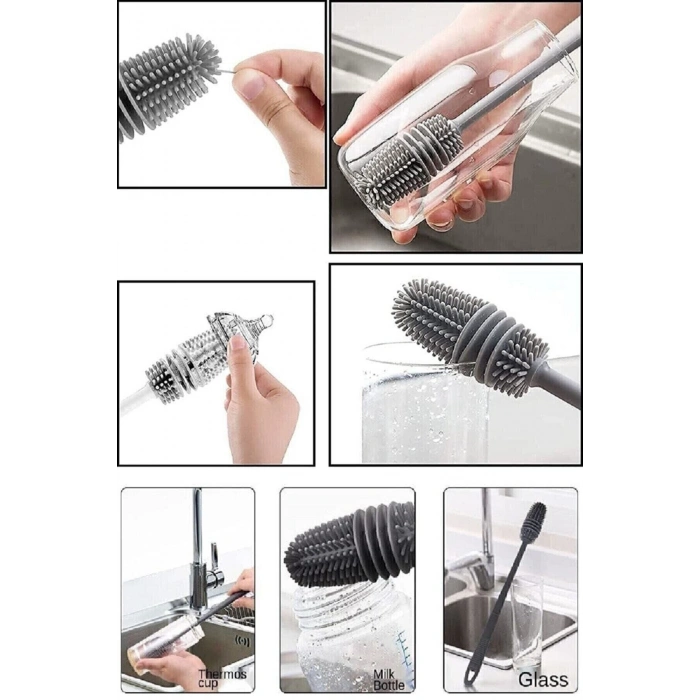 Thermos cup

Milk Bottle

Glass