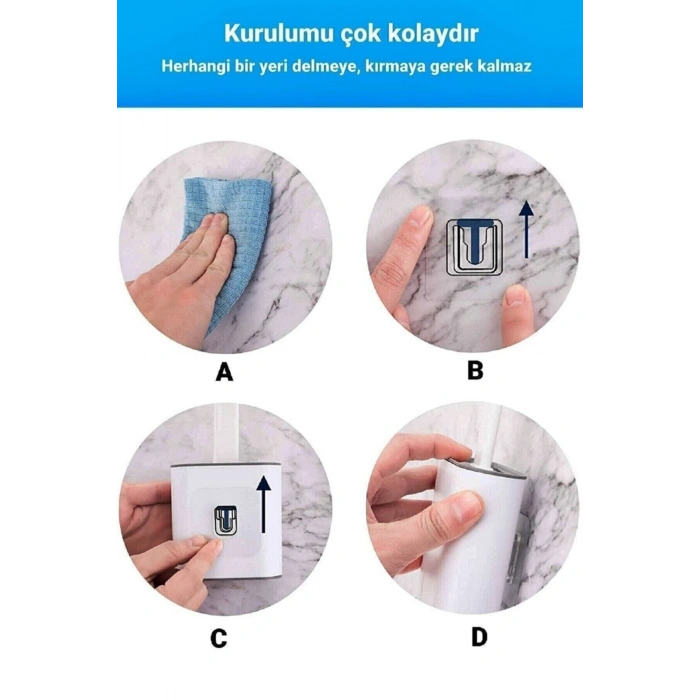 Kurulumu çok kolaydır
Herhangi bir yeri delmeye, kırmaya gerek kalmaz

A

B

C

D