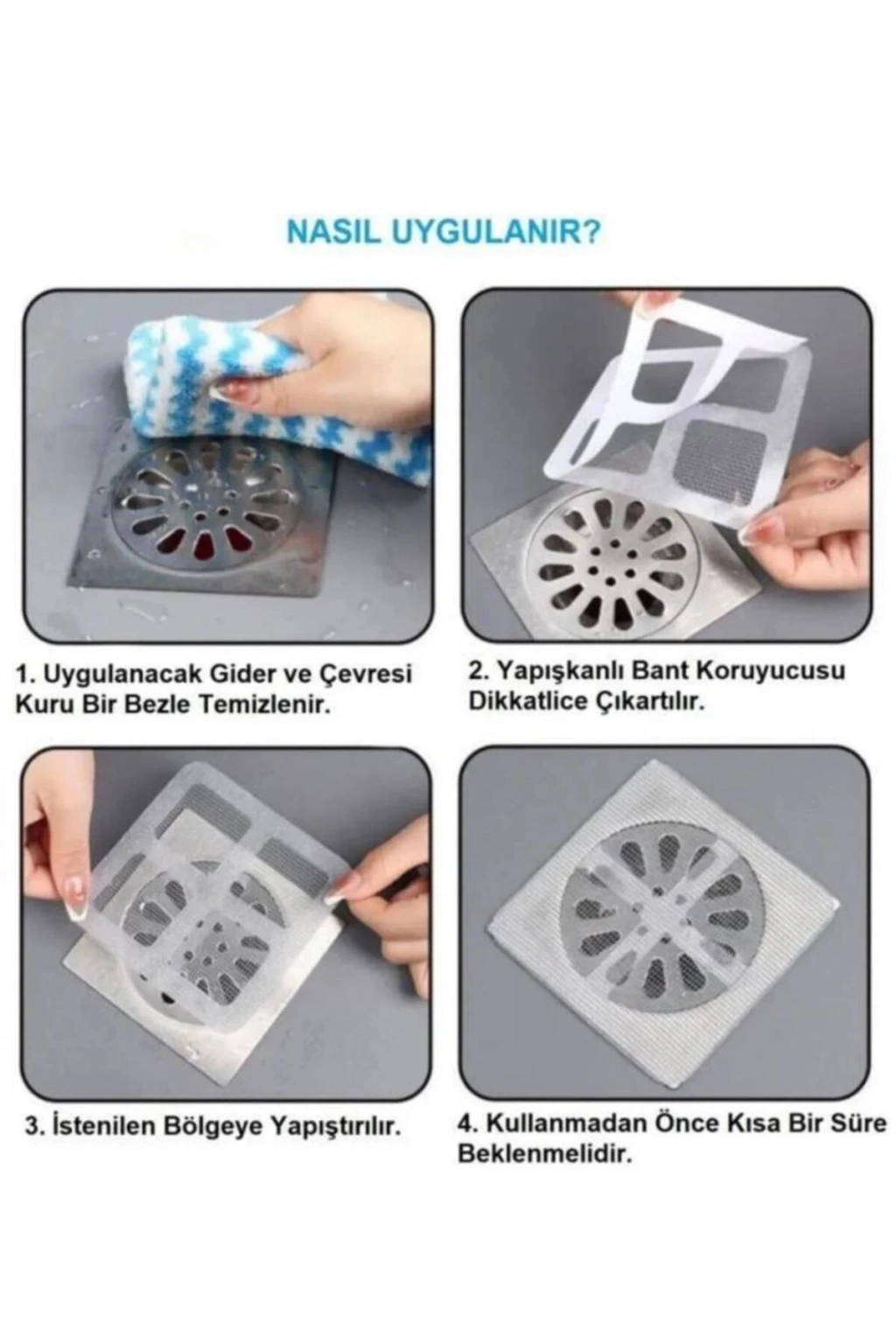 NASIL UYGULANIR?

1. Uygulanacak Gider ve Çevresi Kuru Bir Bezle Temizlenir.

2. Yapışkanlı Bant Koruyucusu Dikkatlice Çıkartılır.

3. İstenilen Bölgeye Yapıştırılır.

4. Kullanmadan Önce Kısa Bir Süre Beklenmelidir.