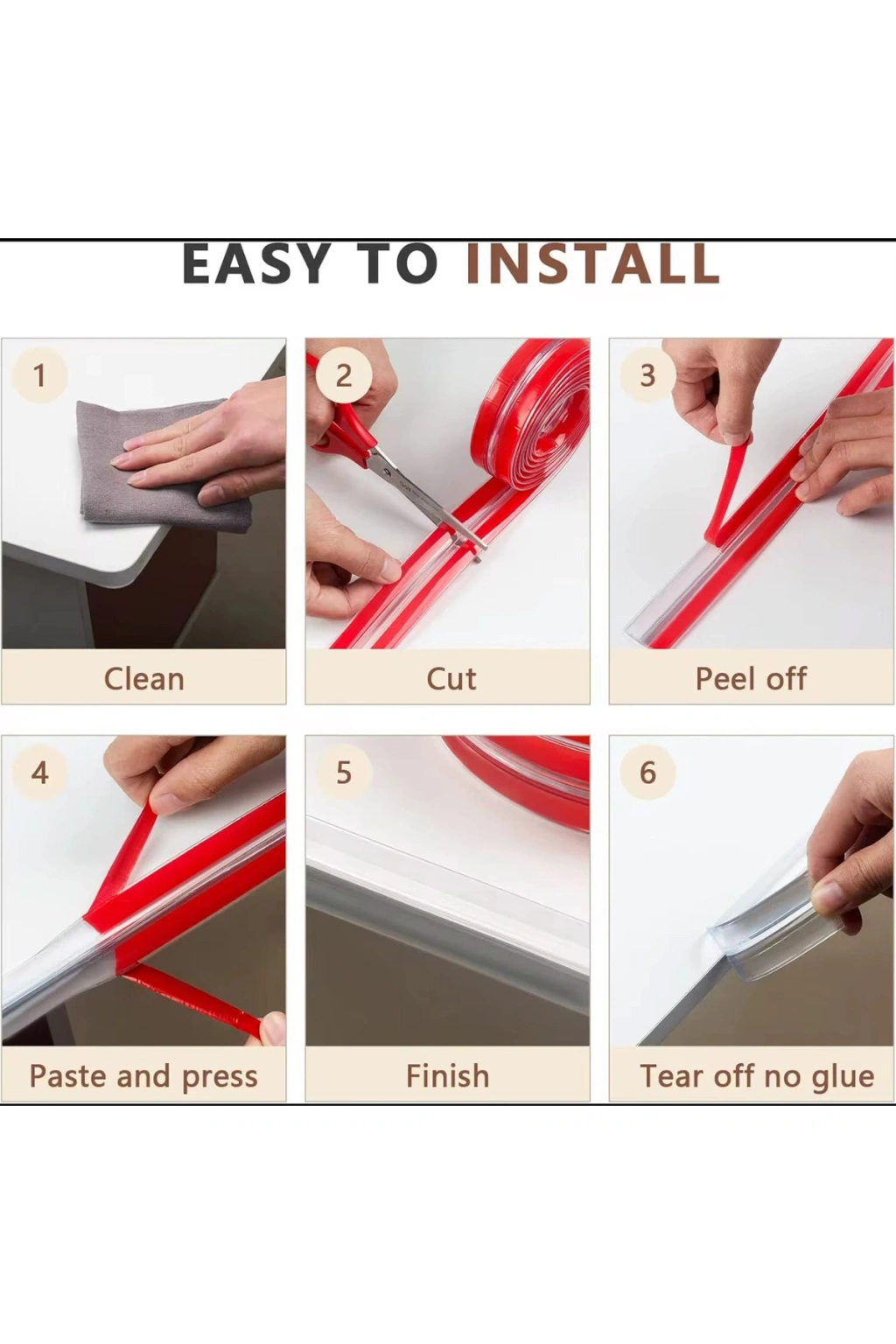 EASY TO INSTALL

1
Clean

2
Cut

3
Peel off

4
Paste and press

5
Finish

6
Tear off no glue